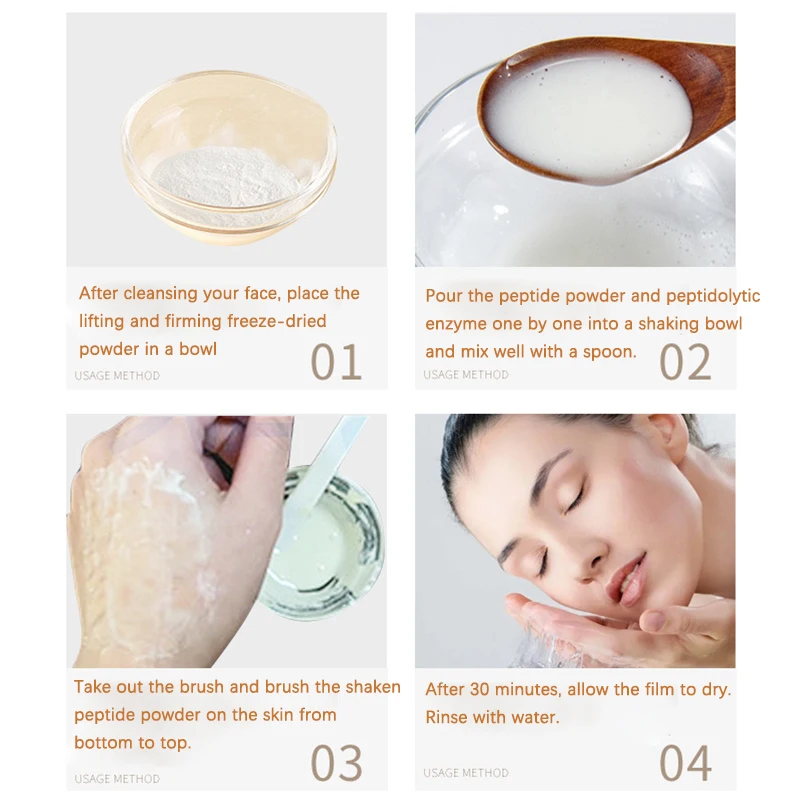 After cleansing your face, place the lifting and firming freeze-dried powder in a bowl

01

USAGE METHOD

Pour the peptide powder and peptidolytic enzyme one by one into a shaking bowl and mix well with a spoon.

02

USAGE METHOD

Take out the brush and brush the shaken peptide powder on the skin from bottom to top.

03

USAGE METHOD

After 30 minutes, allow the film to dry. Rinse with water.

04

USAGE METHOD