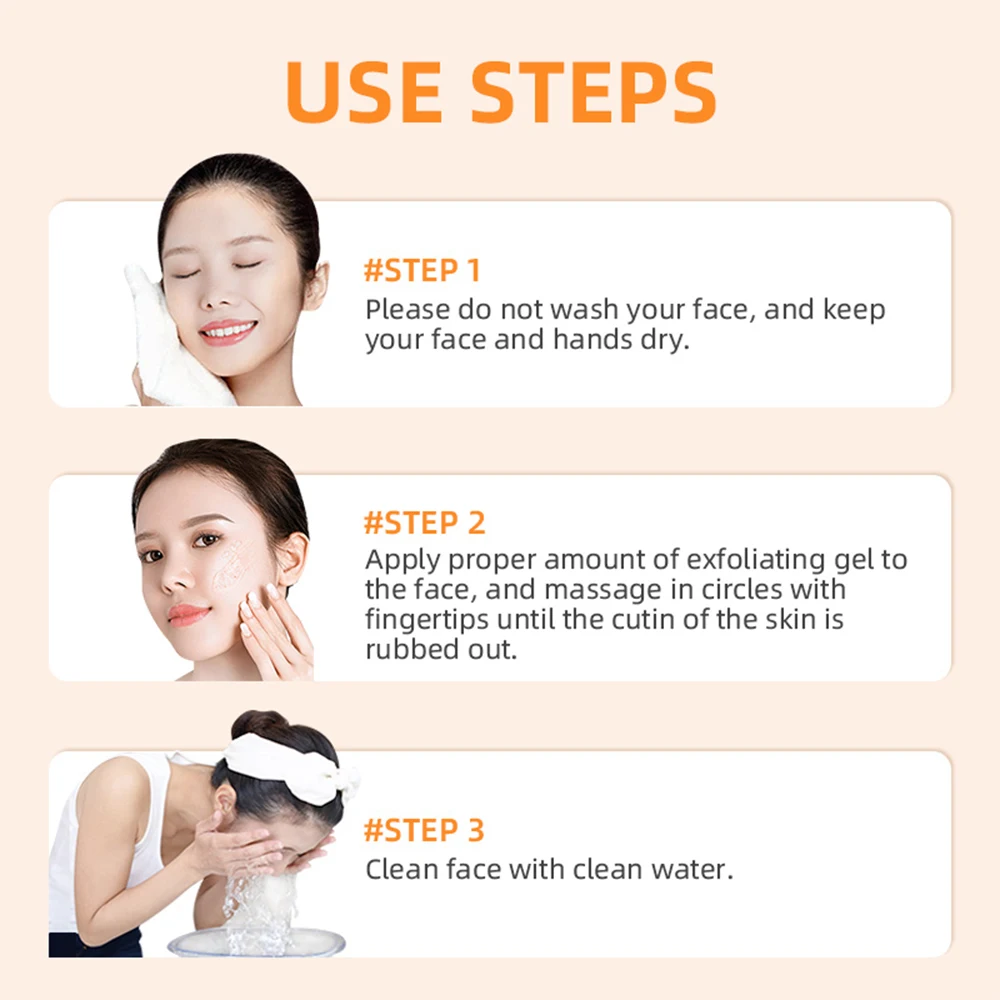 USE STEPS

#STEP 1
Please do not wash your face, and keep your face and hands dry.

#STEP 2
Apply proper amount of exfoliating gel to the face, and massage in circles with fingertips until the cutin of the skin is rubbed out.

#STEP 3
Clean face with clean water.